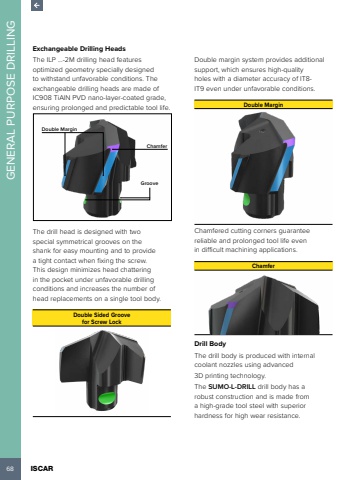 GENERAL PURPOSE DRILLING

Exchangeable Drilling Heads

The ILP ...-2M drilling head features optimized geometry specially designed to withstand unfavorable conditions. The exchangeable drilling heads are made of IC908 TiAlN PVD nano-layer-coated grade, ensuring prolonged and predictable tool life.

Double Margin

Chamfer

Groove

The drill head is designed with two special symmetrical grooves on the shank for easy mounting and to provide a tight contact when fixing the screw. This design minimizes head chattering in the pocket under unfavorable drilling conditions and increases the number of head replacements on a single tool body.

Double Sided Groove for Screw Lock

Double margin system provides additional support, which ensures high-quality holes with a diameter accuracy of IT8-IT9 even under unfavorable conditions.

Double Margin

Chamfered cutting corners guarantee reliable and prolonged tool life even in difficult machining applications.

Chamfer

Drill Body

The drill body is produced with internal coolant nozzles using advanced 3D printing technology.

The SUMO-L-DRILL drill body has a robust construction and is made from a high-grade tool steel with superior hardness for high wear resistance.

68 ISCAR